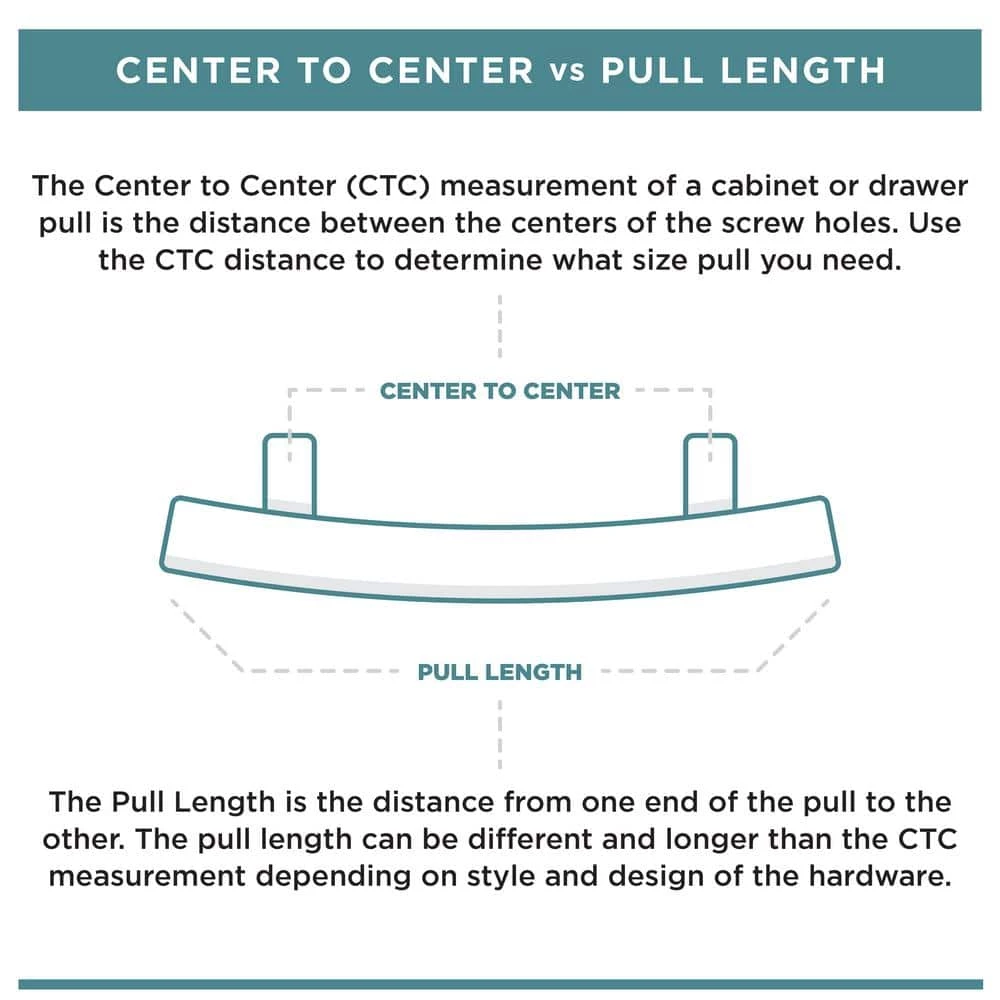 CENTER TO CENTER vs PULL LENGTH

The Center to Center (CTC) measurement of a cabinet or drawer pull is the distance between the centers of the screw holes. Use the CTC distance to determine what size pull you need.

CENTER TO CENTER

PULL LENGTH

The Pull Length is the distance from one end of the pull to the other. The pull length can be different and longer than the CTC measurement depending on style and design of the hardware.