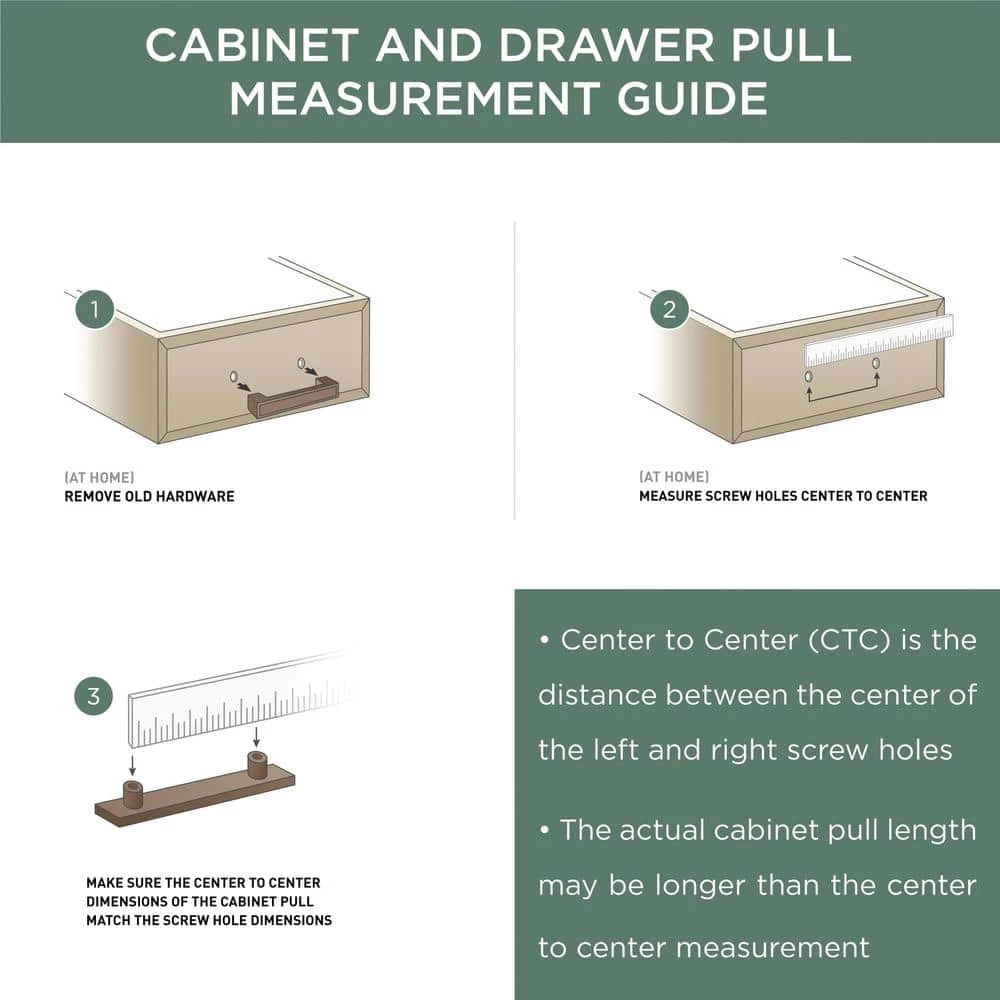 CABINET AND DRAWER PULL MEASUREMENT GUIDE

1

(AT HOME)
REMOVE OLD HARDWARE

2

(AT HOME)
MEASURE SCREW HOLES CENTER TO CENTER

3

MAKE SURE THE CENTER TO CENTER DIMENSIONS OF THE CABINET PULL MATCH THE SCREW HOLE DIMENSIONS

• Center to Center (CTC) is the distance between the center of the left and right screw holes

• The actual cabinet pull length may be longer than the center to center measurement