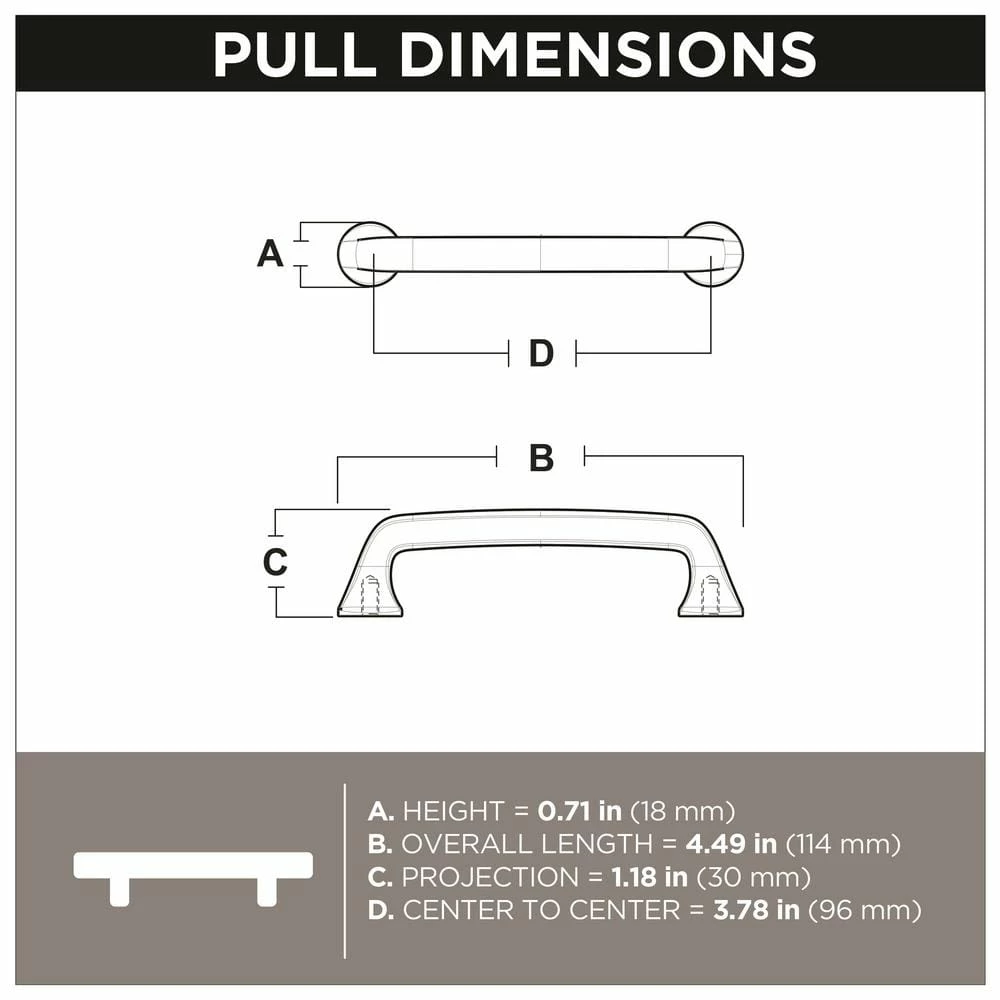 PULL DIMENSIONS

A

D

B

C

A. HEIGHT = 0.71 in (18 mm)
B. OVERALL LENGTH = 4.49 in (114 mm)
C. PROJECTION = 1.18 in (30 mm)
D. CENTER TO CENTER = 3.78 in (96 mm)