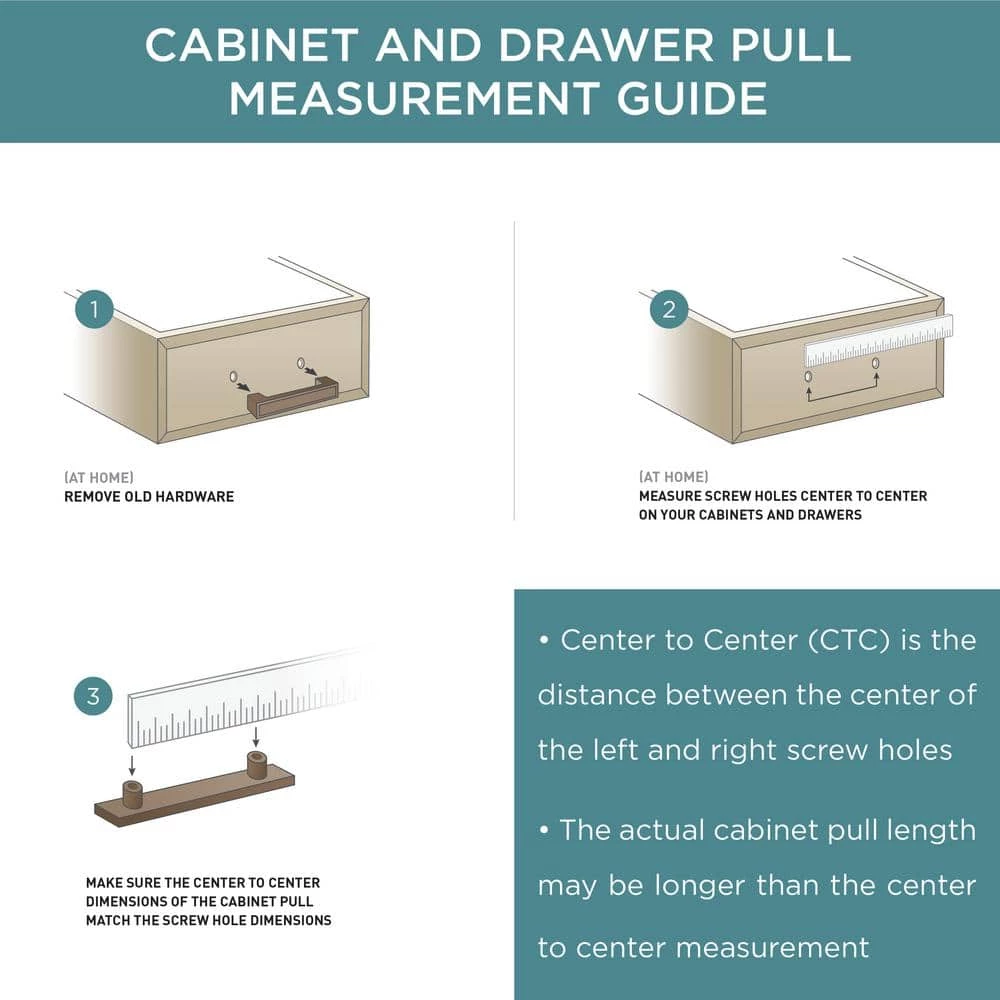 CABINET AND DRAWER PULL MEASUREMENT GUIDE

1

(AT HOME)
REMOVE OLD HARDWARE

2

(AT HOME)
MEASURE SCREW HOLES CENTER TO CENTER ON YOUR CABINETS AND DRAWERS

3

MAKE SURE THE CENTER TO CENTER DIMENSIONS OF THE CABINET PULL MATCH THE SCREW HOLE DIMENSIONS

• Center to Center (CTC) is the distance between the center of the left and right screw holes

• The actual cabinet pull length may be longer than the center to center measurement