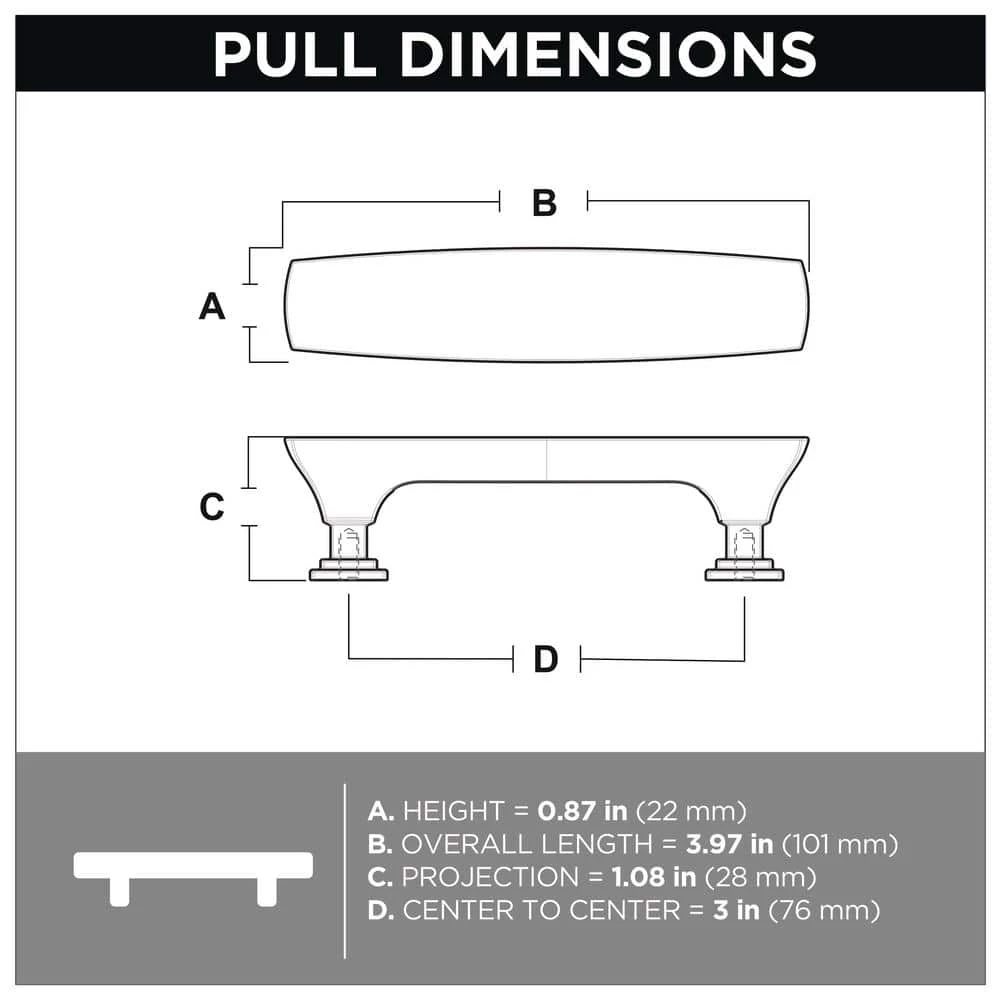 PULL DIMENSIONS

B

A

C

D

A. HEIGHT = 0.87 in (22 mm)
B. OVERALL LENGTH = 3.97 in (101 mm)
C. PROJECTION = 1.08 in (28 mm)
D. CENTER TO CENTER = 3 in (76 mm)