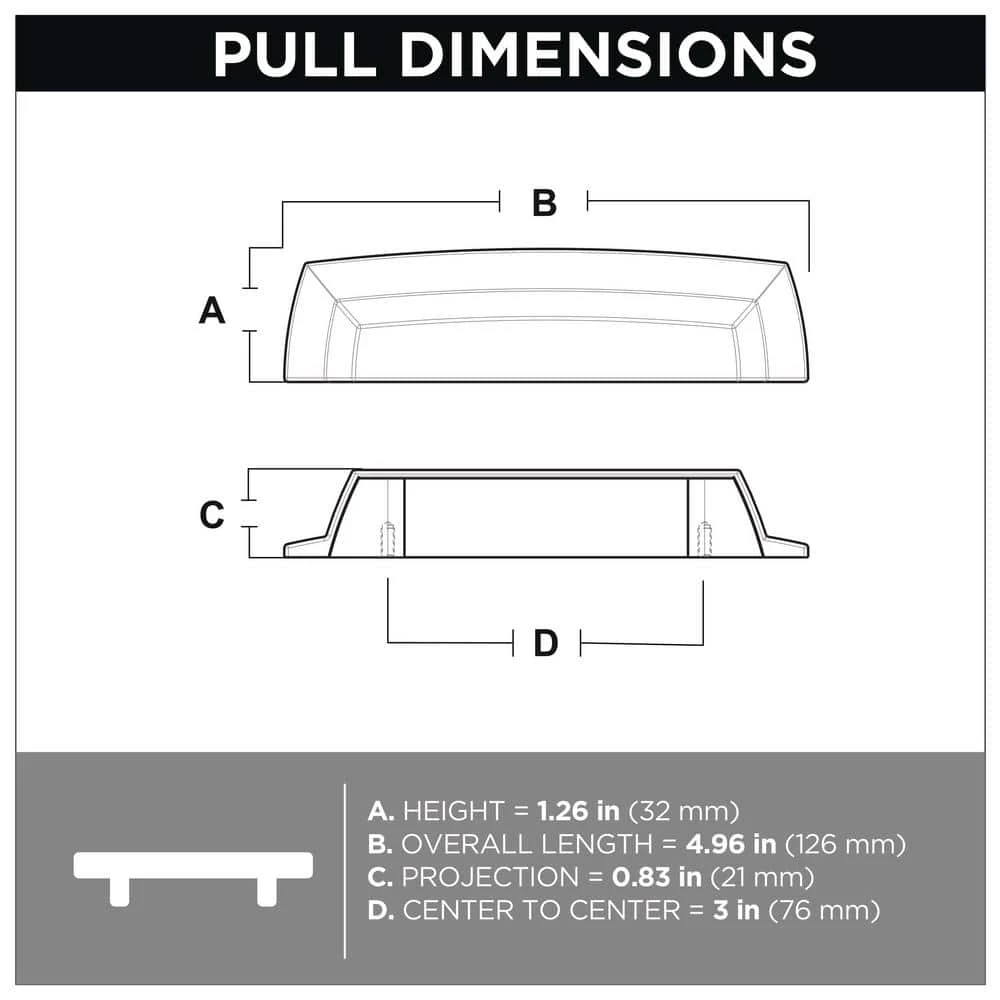 PULL DIMENSIONS

B

A

C

D

A. HEIGHT = 1.26 in (32 mm)
B. OVERALL LENGTH = 4.96 in (126 mm)
C. PROJECTION = 0.83 in (21 mm)
D. CENTER TO CENTER = 3 in (76 mm)