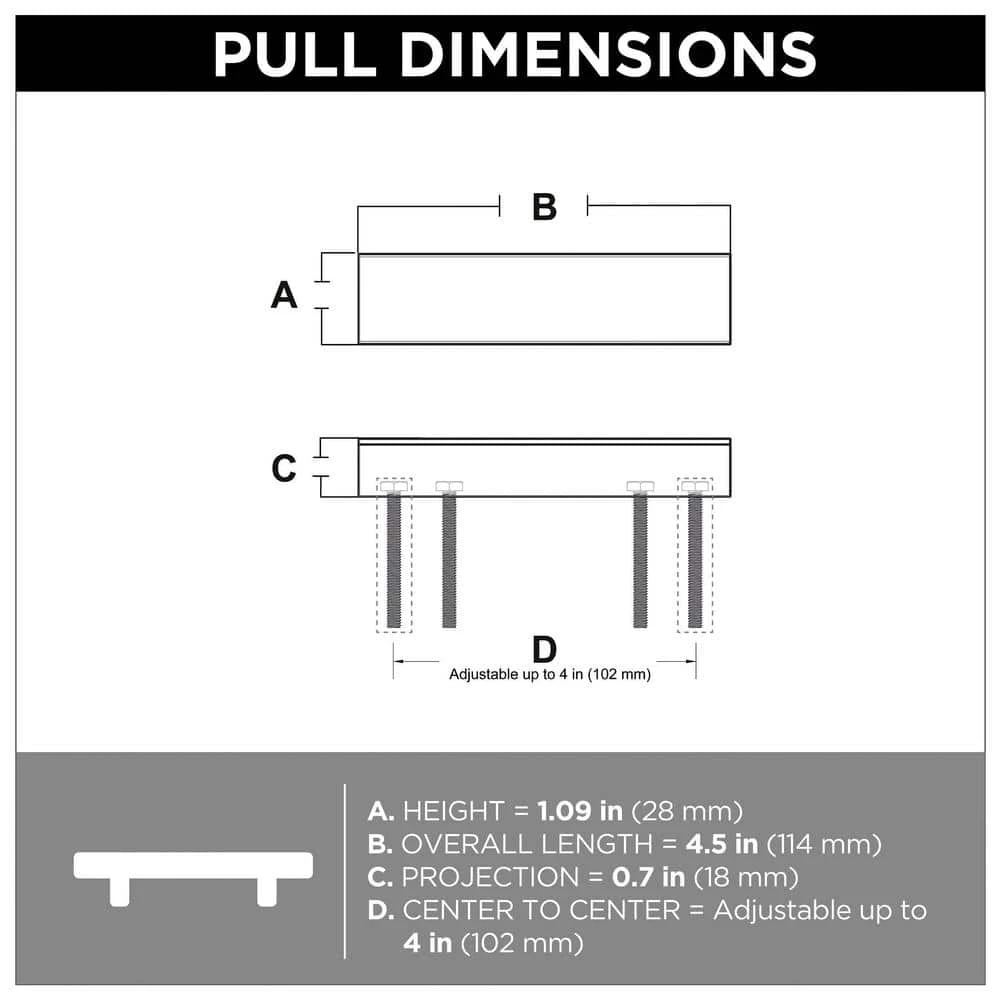 PULL DIMENSIONS

B

A

C

D

Adjustable up to 4 in (102 mm)

A. HEIGHT = 1.09 in (28 mm)
B. OVERALL LENGTH = 4.5 in (114 mm)
C. PROJECTION = 0.7 in (18 mm)
D. CENTER TO CENTER = Adjustable up to 4 in (102 mm)