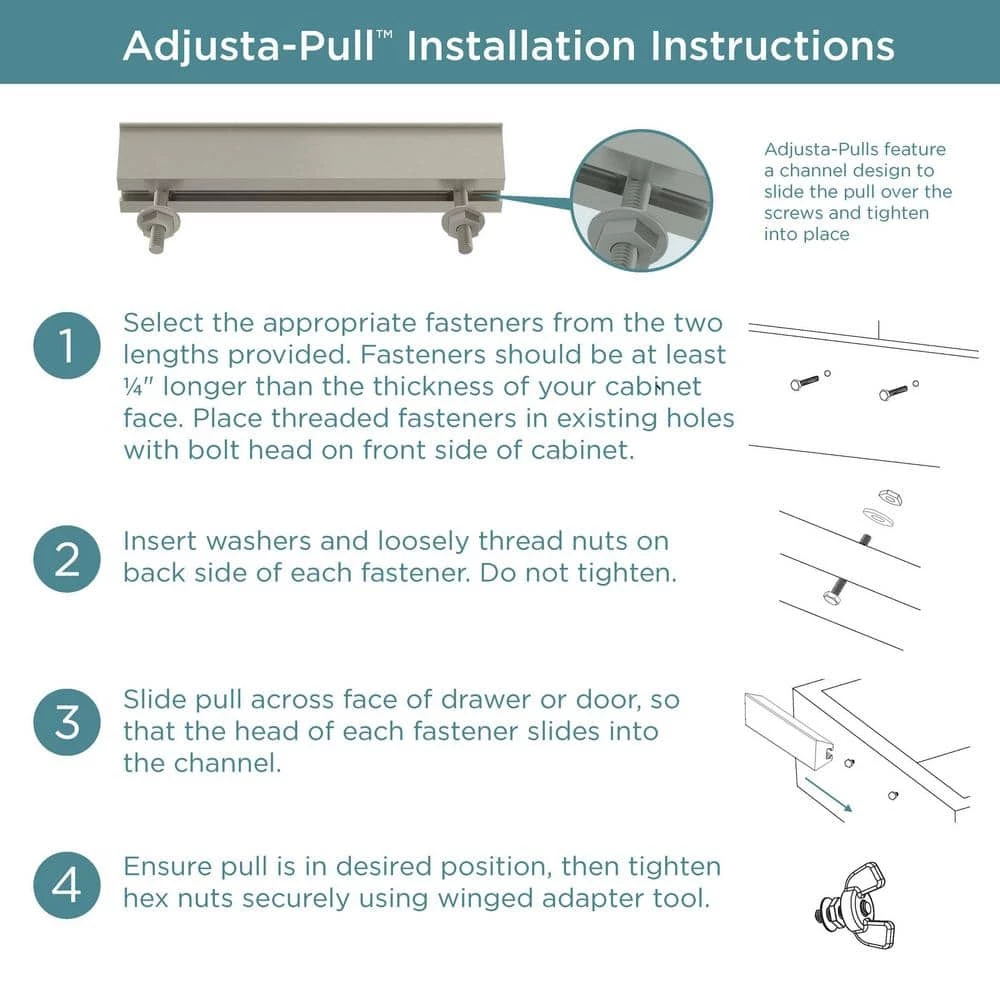 Adjusta-Pull™ Installation Instructions

Adjusta-Pulls feature a channel design to slide the pull over the screws and tighten into place

1
Select the appropriate fasteners from the two lengths provided. Fasteners should be at least ¼" longer than the thickness of your cabinet face. Place threaded fasteners in existing holes with bolt head on front side of cabinet.

2
Insert washers and loosely thread nuts on back side of each fastener. Do not tighten.

3
Slide pull across face of drawer or door, so that the head of each fastener slides into the channel.

4
Ensure pull is in desired position, then tighten hex nuts securely using winged adapter tool.