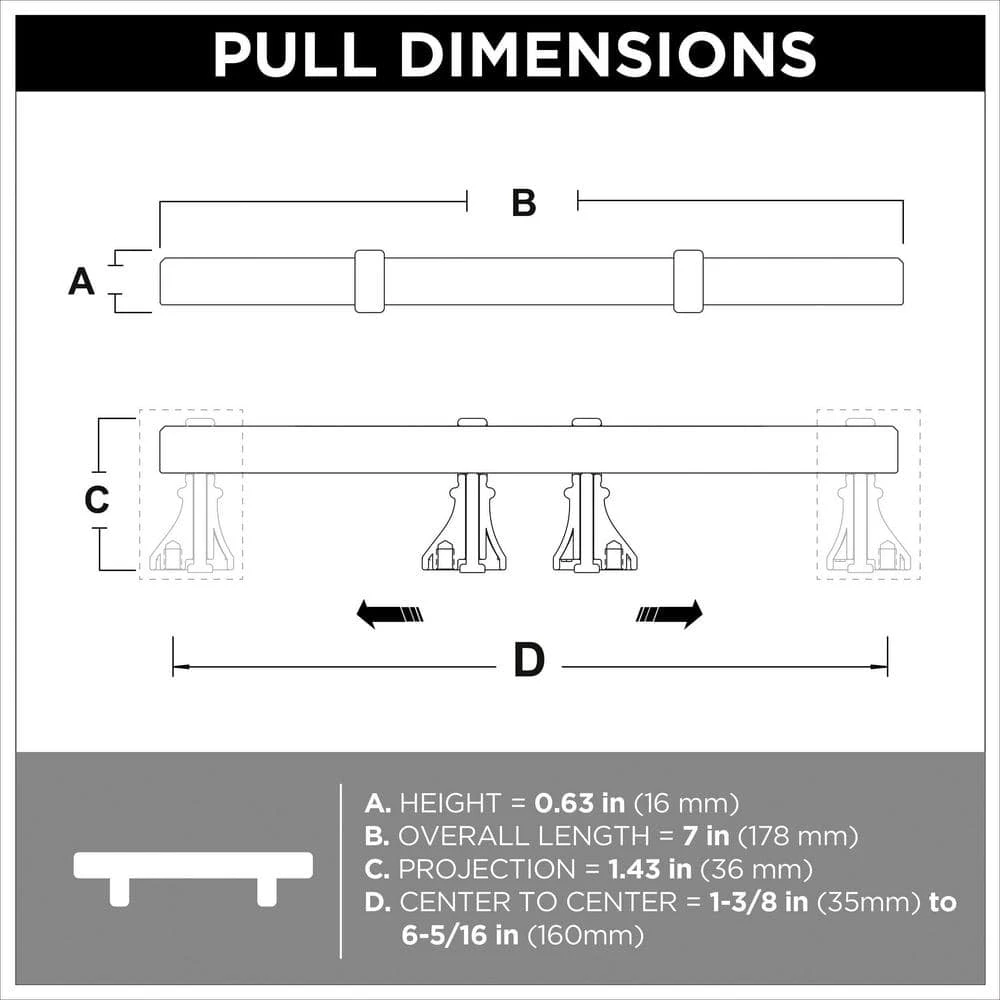 PULL DIMENSIONS

B

A

C

D

A. HEIGHT = 0.63 in (16 mm)
B. OVERALL LENGTH = 7 in (178 mm)
C. PROJECTION = 1.43 in (36 mm)
D. CENTER TO CENTER = 1-3/8 in (35mm) to 6-5/16 in (160mm)