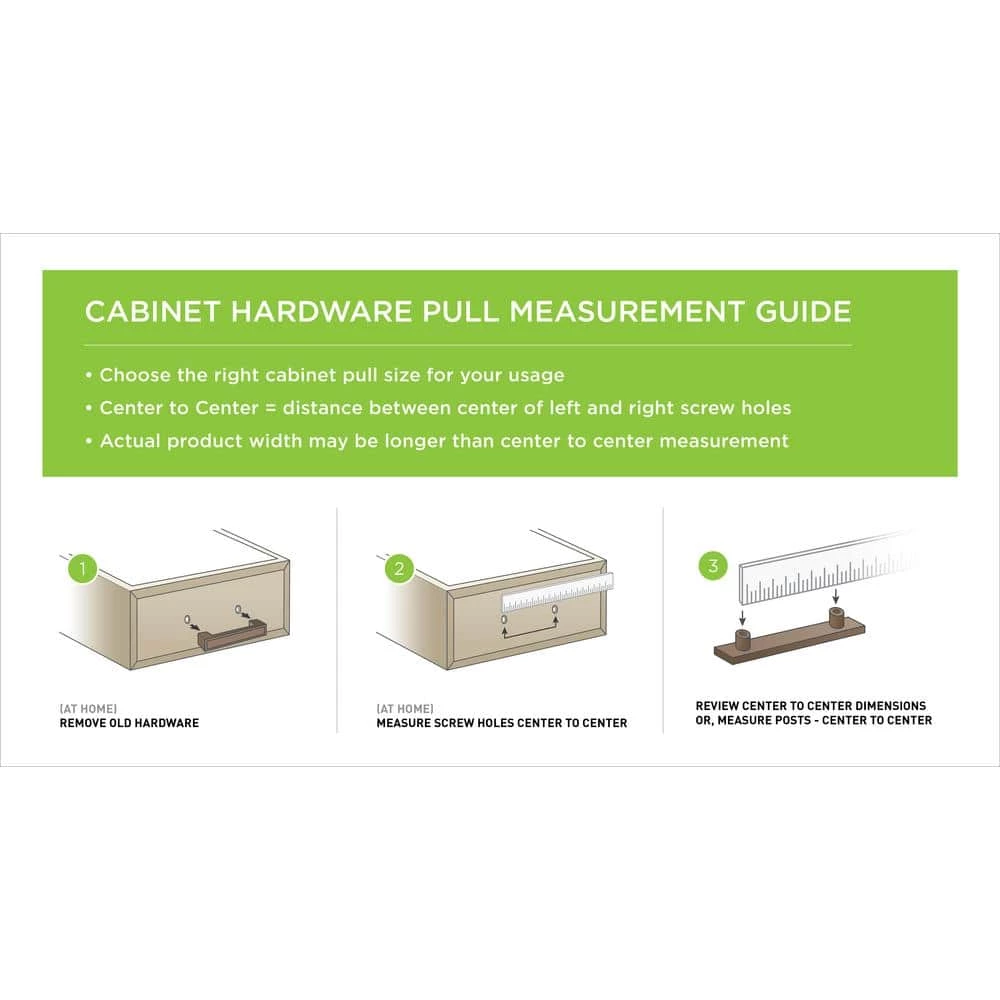 CABINET HARDWARE PULL MEASUREMENT GUIDE

• Choose the right cabinet pull size for your usage
• Center to Center = distance between center of left and right screw holes
• Actual product width may be longer than center to center measurement

1

[AT HOME]
REMOVE OLD HARDWARE

2

[AT HOME]
MEASURE SCREW HOLES CENTER TO CENTER

3

REVIEW CENTER TO CENTER DIMENSIONS
OR, MEASURE POSTS - CENTER TO CENTER