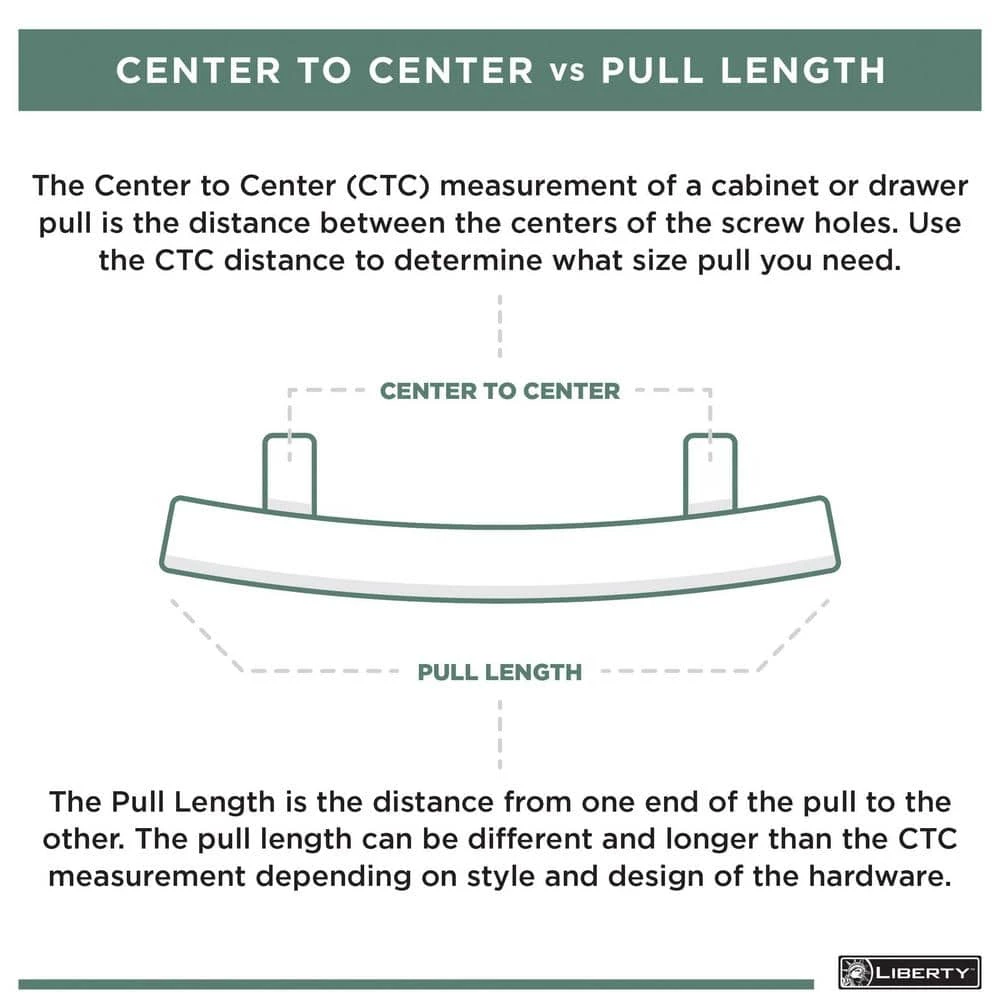 CENTER TO CENTER vs PULL LENGTH

The Center to Center (CTC) measurement of a cabinet or drawer pull is the distance between the centers of the screw holes. Use the CTC distance to determine what size pull you need.

CENTER TO CENTER

PULL LENGTH

The Pull Length is the distance from one end of the pull to the other. The pull length can be different and longer than the CTC measurement depending on style and design of the hardware.

LIBERTY